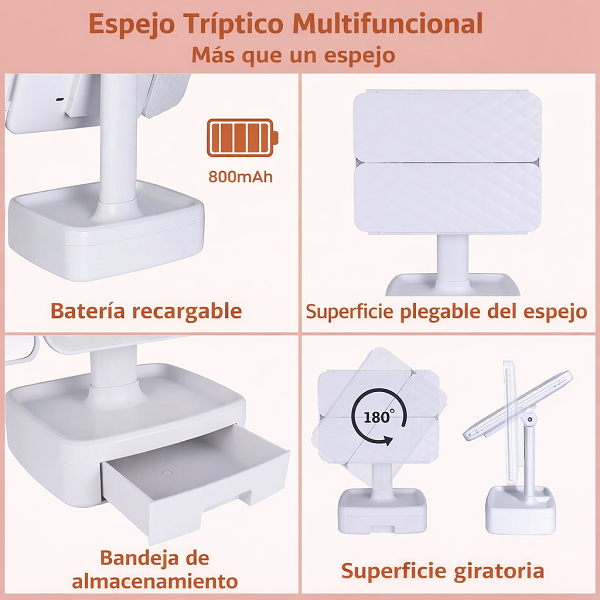 Espejo Tríptico Multifuncional
Más que un espejo

800mAh

Batería recargable

Superficie plegable del espejo

Bandeja de almacenamiento

180°

Superficie giratoria