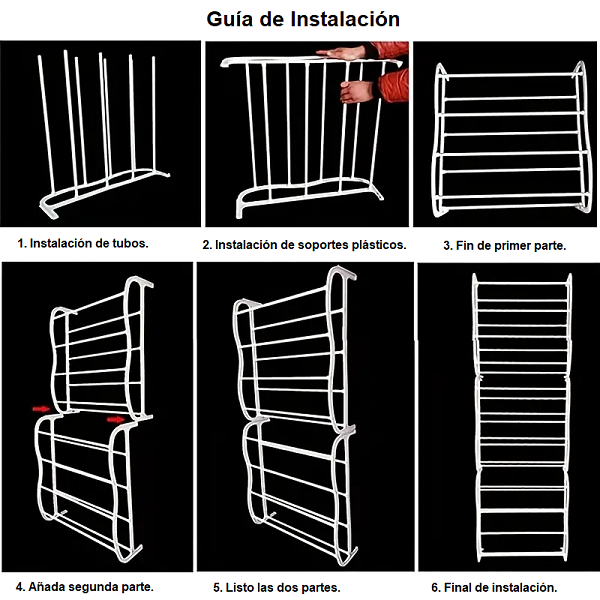 Guía de Instalación

1. Instalación de tubos.

2. Instalación de soportes plásticos.

3. Fin de primer parte.

4. Añada segunda parte.

5. Listo las dos partes.

6. Final de instalación.