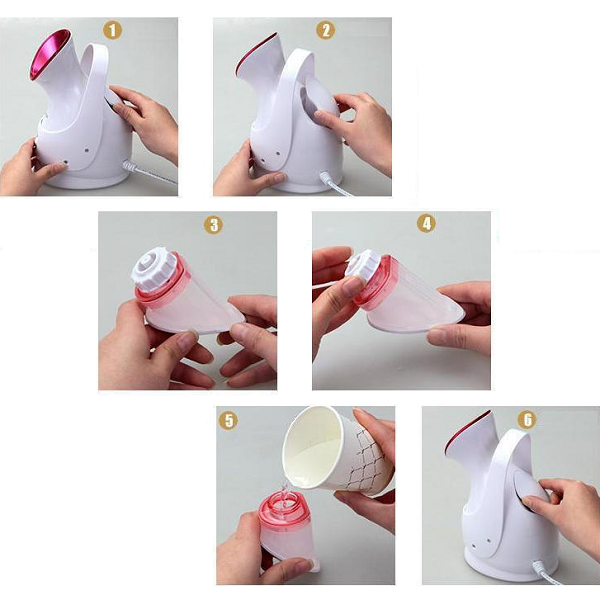 1
2
3
4
5
6