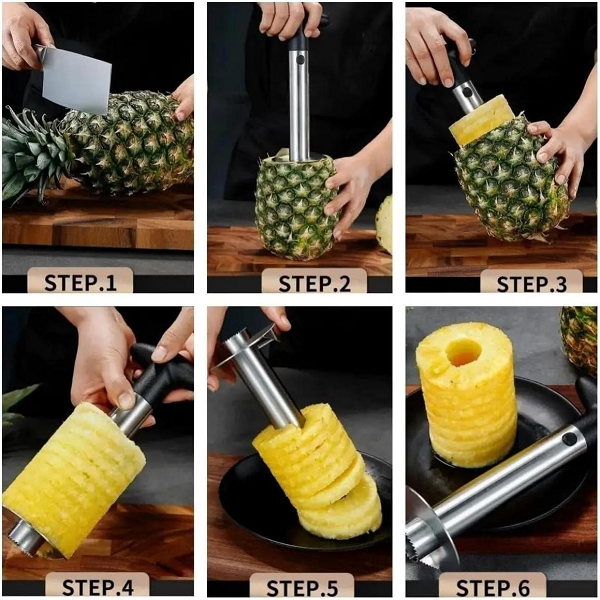 STEP.1

STEP.2

STEP.3

STEP.4

STEP.5

STEP.6